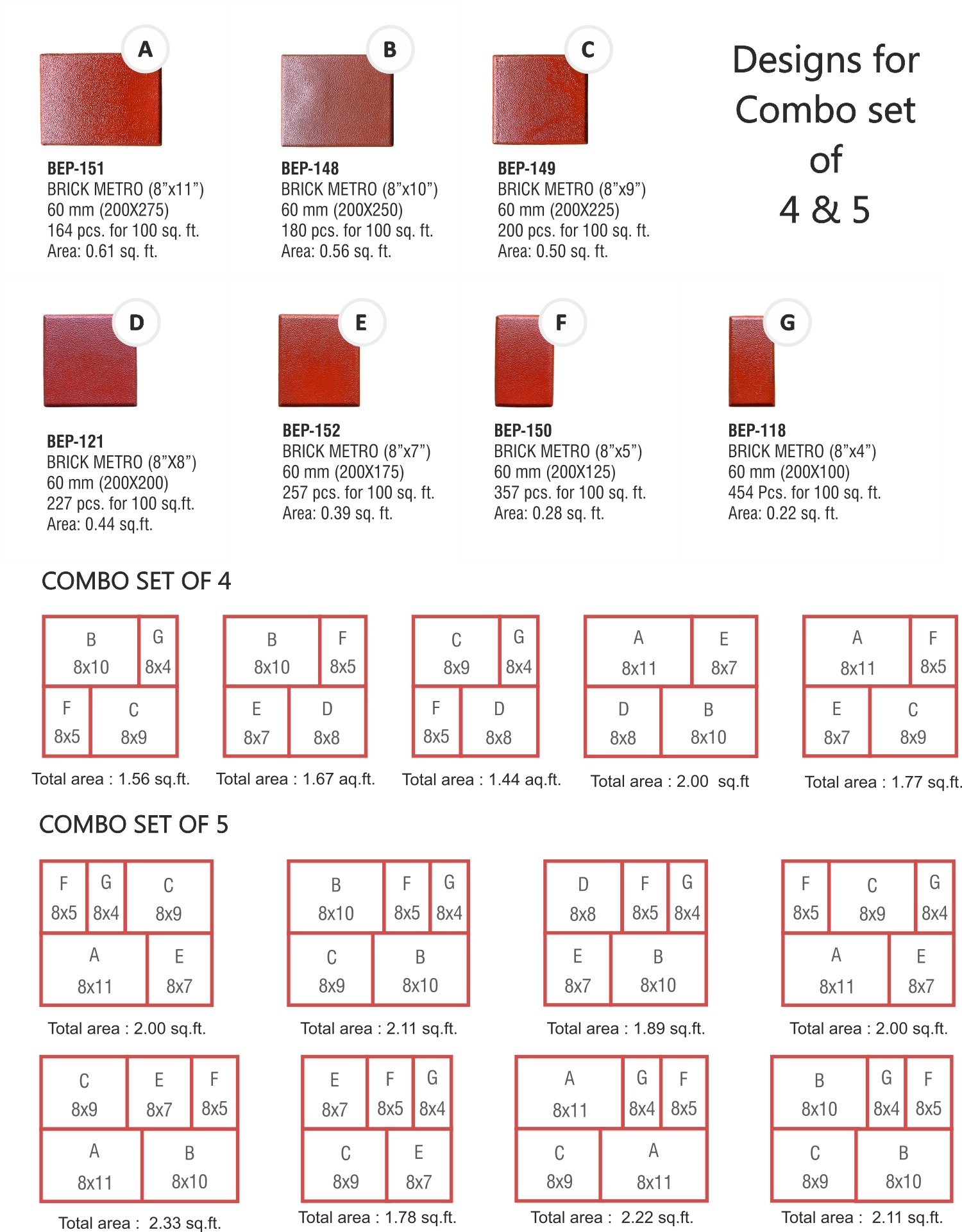 A

BEP-151
BRICK METRO (8”x11”)
60 mm (200X275)
164 pcs. for 100 sq. ft.
Area: 0.61 sq. ft.

B

BEP-148
BRICK METRO (8”x10”)
60 mm (200X250)
180 pcs. for 100 sq. ft.
Area: 0.56 sq. ft.

C

BEP-149
BRICK METRO (8”x9”)
60 mm (200X225)
200 pcs. for 100 sq. ft.
Area: 0.50 sq. ft.

Designs for Combo set of 4 & 5

D

BEP-121
BRICK METRO (8”X8”)
60 mm (200X200)
227 pcs. for 100 sq.ft.
Area: 0.44 sq.ft.

E

BEP-152
BRICK METRO (8”x7”)
60 mm (200X175)
257 pcs. for 100 sq. ft.
Area: 0.39 sq. ft.

F

BEP-150
BRICK METRO (8”x5”)
60 mm (200X125)
357 pcs. for 100 sq. ft.
Area: 0.28 sq. ft.

G

BEP-118
BRICK METRO (8”x4”)
60 mm (200X100)
454 Pcs. for 100 sq. ft.
Area: 0.22 sq. ft.

COMBO SET OF 4

B 8x10 G 8x4 F 8x5 C 8x9
Total area : 1.56 sq.ft.

B 8x10 F 8x5 E 8x7 D 8x8
Total area : 1.67 aq.ft.

C 8x9 G 8x4 F 8x5 D 8x8
Total area : 1.44 aq.ft.

A 8x11 E 8x7 D 8x8 B 8x10
Total area : 2.00 sq.ft

A 8x11 F 8x5 E 8x7 C 8x9
Total area : 1.77 sq.ft.

COMBO SET OF 5

F 8x5 G 8x4 C 8x9 A 8x11 E 8x7
Total area : 2.00 sq.ft.

B 8x10 F 8x5 G 8x4 C 8x9 B 8x10
Total area : 2.11 sq.ft.

D 8x8 F 8x5 G 8x4 E 8x7 B 8x10
Total area : 1.89 sq.ft.

F 8x5 C 8x9 G 8x4 A 8x11 E 8x7
Total area : 2.00 sq.ft.

C 8x9 E 8x7 F 8x5 A 8x11 B 8x10
Total area : 2.33 sq.ft.

E 8x7 F 8x5 G 8x4 C 8x9 E 8x7
Total area : 1.78 sq.ft.

A 8x11 G 8x4 F 8x5 C 8x9 A 8x11
Total area : 2.22 sq.ft.

B 8x10 G 8x4 F 8x5 C 8x9 B 8x10
Total area : 2.11 sq.ft.